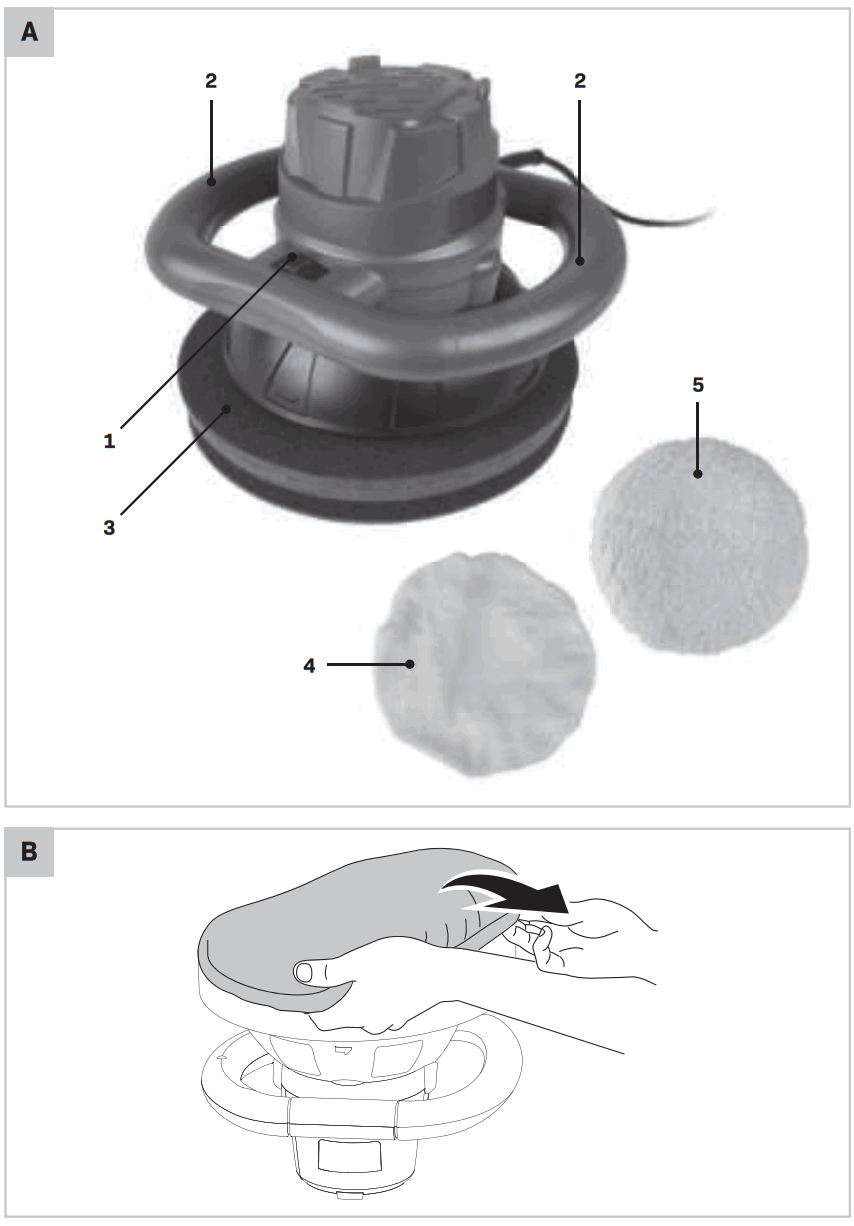 A

2

2

1

3

5

4

B