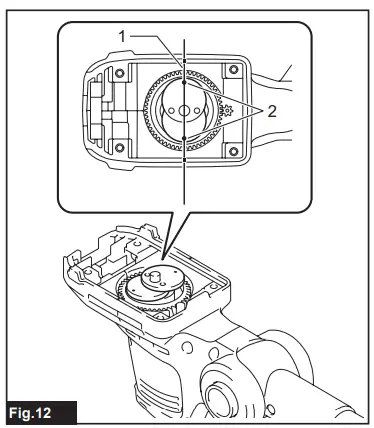 1

2

Fig.12