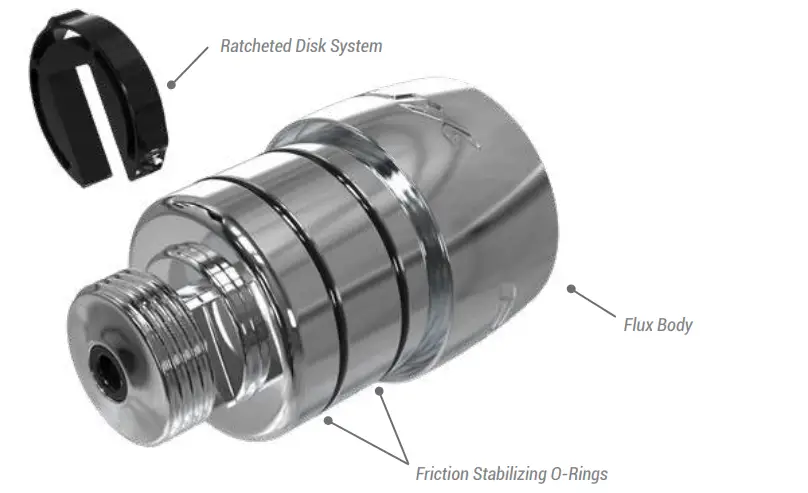 Ratcheted Disk System

Flux Body

Friction Stabilizing O-Rings