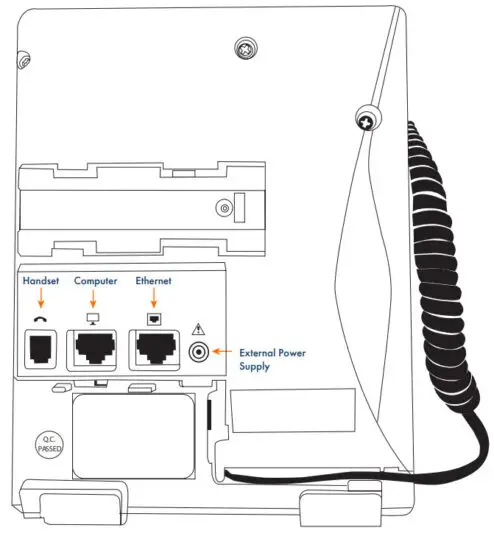 Handset

Computer

Ethernet

External Power Supply

Q.C. PASSED