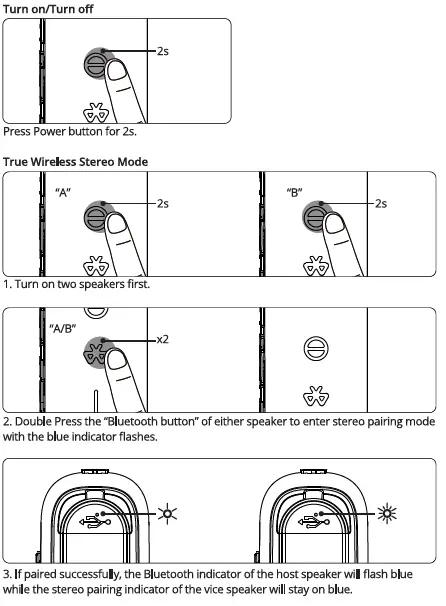 Turn on/Turn off

2s

Press Power button for 2s.

True Wireless Stereo Mode

"A"

2s

"B"

2s

1. Turn on two speakers first.

"A/B"

x2

2. Double Press the "Bluetooth button" of either speaker to enter stereo pairing mode with the blue indicator flashes.

3. If paired successfully, the Bluetooth indicator of the host speaker will flash blue while the stereo pairing indicator of the vice speaker will stay on blue.