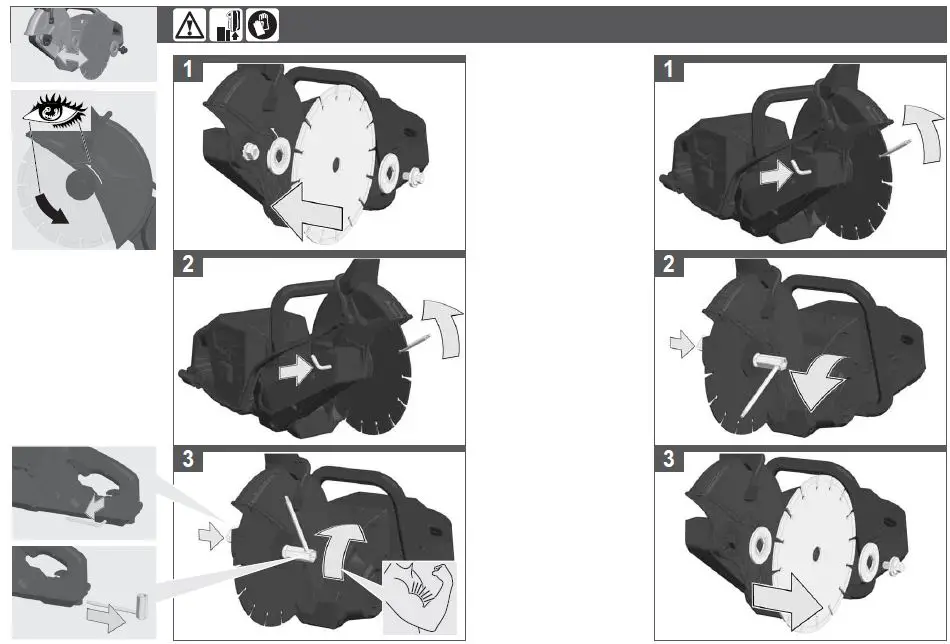 1

2

3

1

2

3