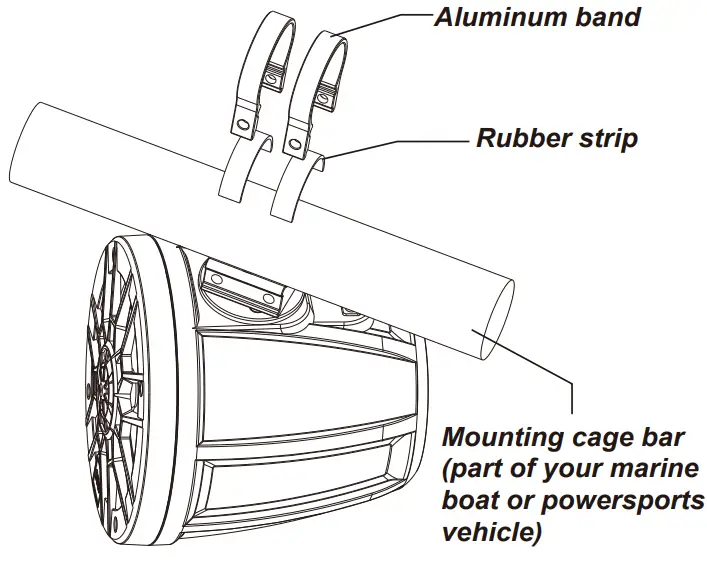 Aluminum band

Rubber strip

Mounting cage bar (part of your marine boat or powersports vehicle)