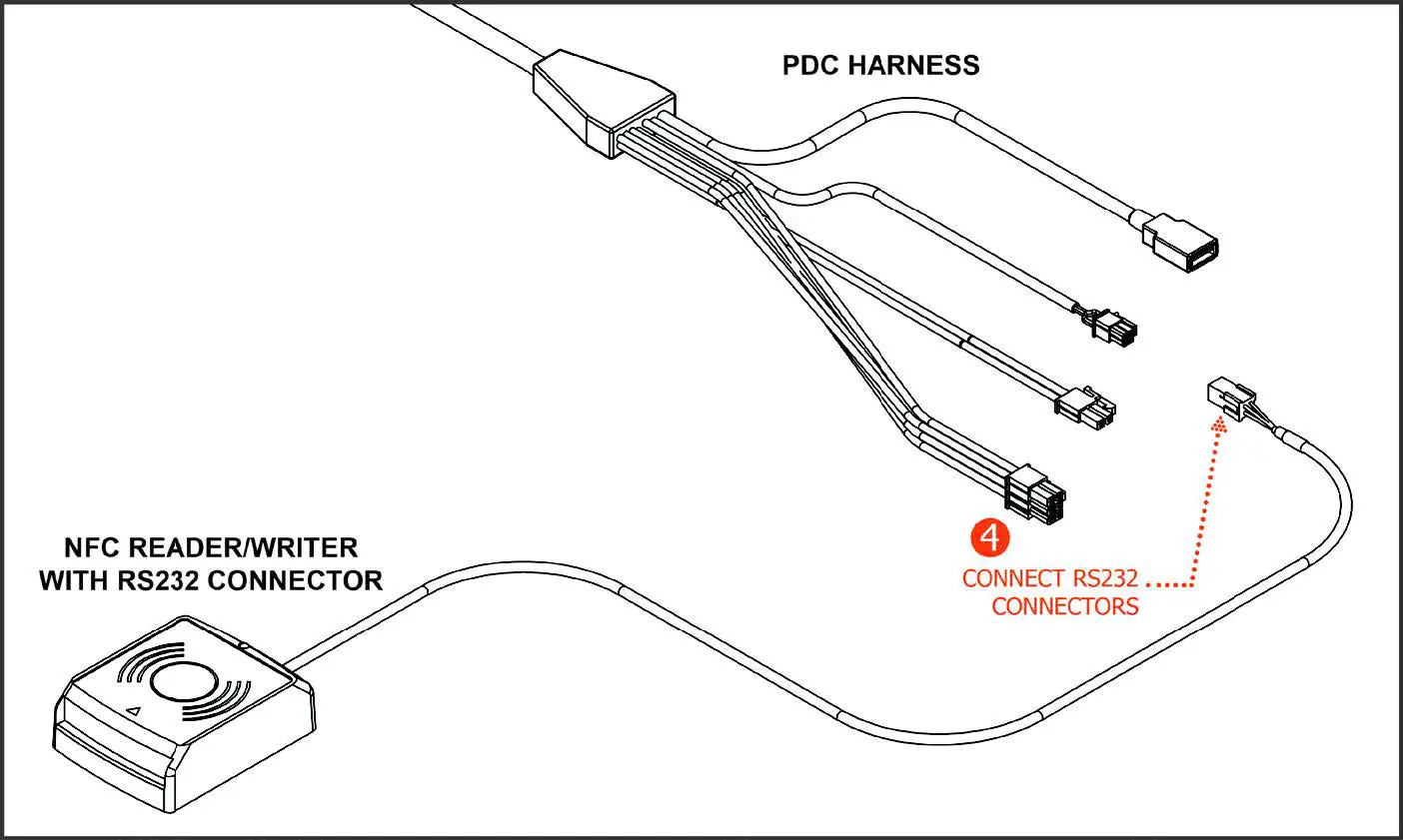 PDC HARNESS

NFC READER/WRITER
WITH RS232 CONNECTOR

4
CONNECT RS232
CONNECTORS