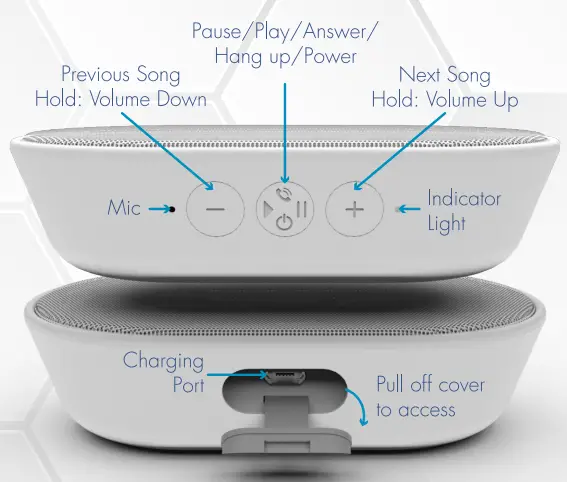 Pause/Play/Answer/
Hang up/Power

Previous Song
Hold: Volume Down

Next Song
Hold: Volume Up

Mic

−

+

Indicator
Light

Charging
Port

Pull off cover
to access