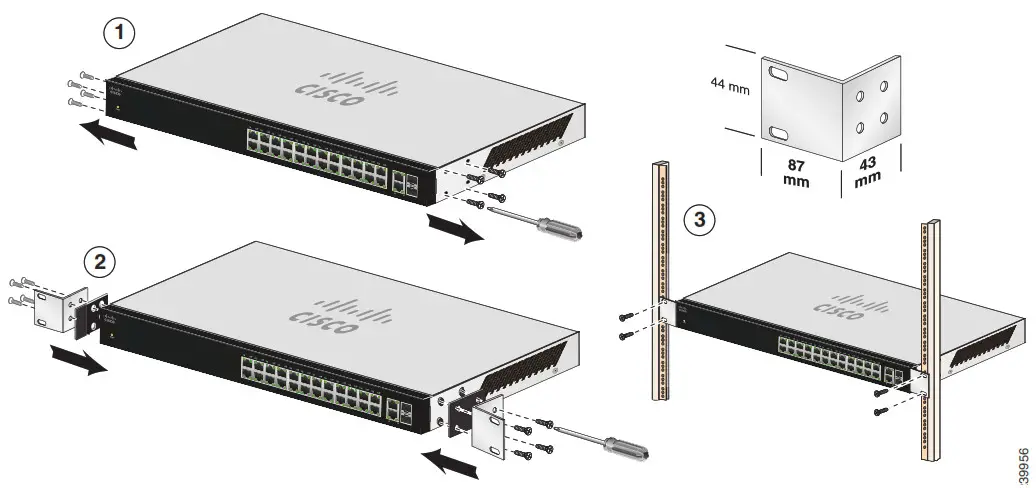 1

CISCO

44 mm

87 mm

43 mm

2

CISCO

3

CISCO

39956