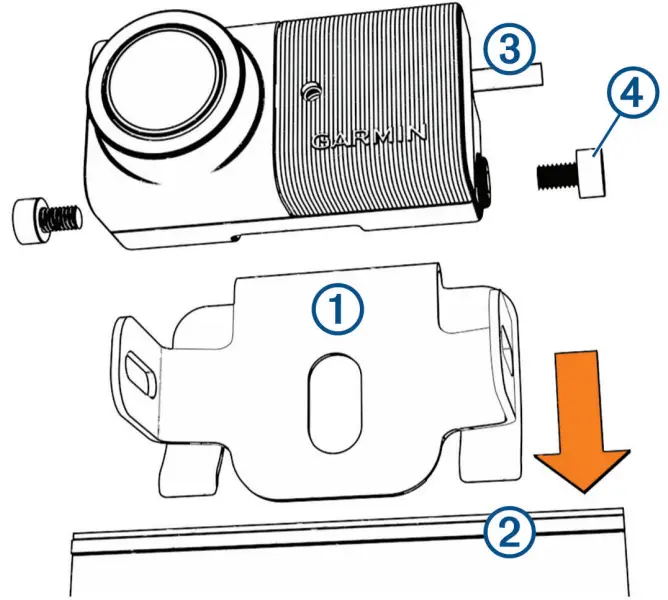 3
4
GARMIN
1
2