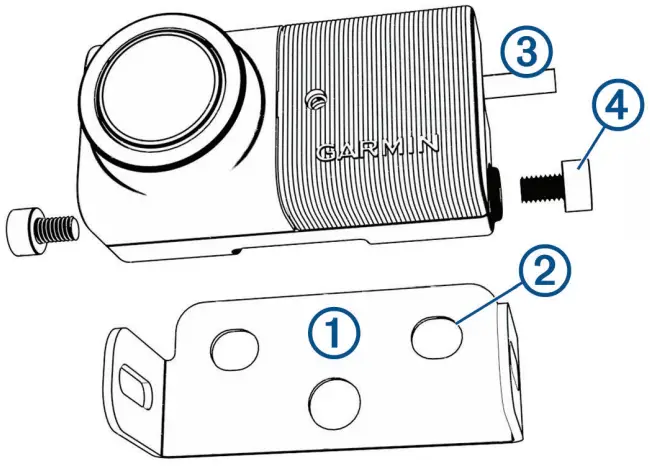 3
4
GARMIN
2
1