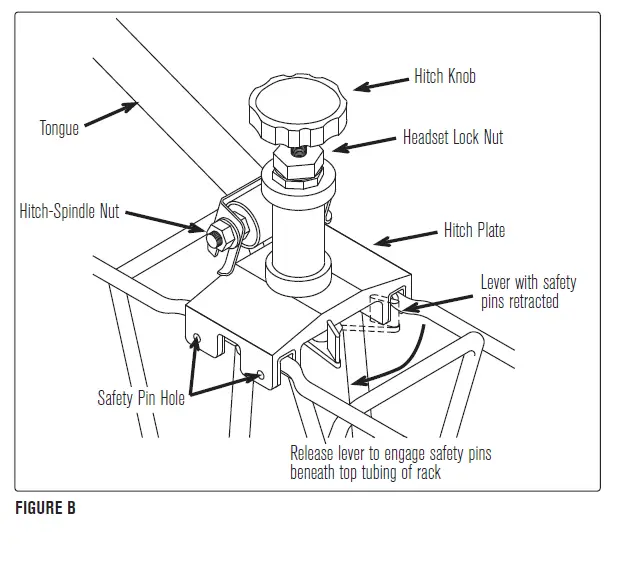 Hitch Knob

Tongue

Headset Lock Nut

Hitch-Spindle Nut

Hitch Plate

Lever with safety pins retracted

Safety Pin Hole

Release lever to engage safety pins beneath top tubing of rack

FIGURE B