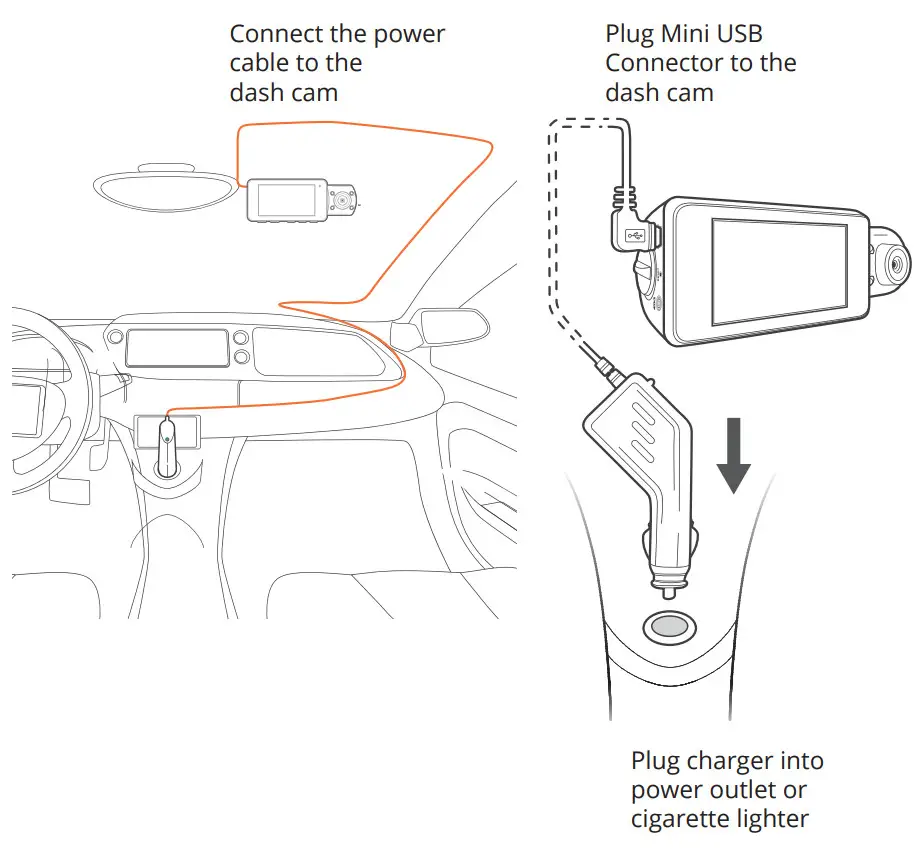 Connect the power cable to the dash cam

Plug Mini USB Connector to the dash cam

Plug charger into power outlet or cigarette lighter