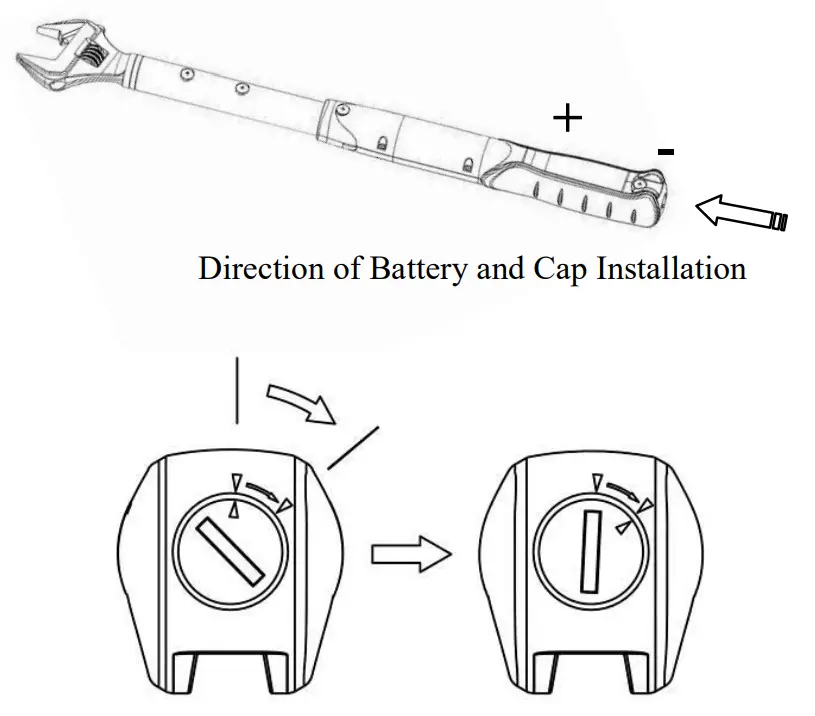 +
-
Direction of Battery and Cap Installation