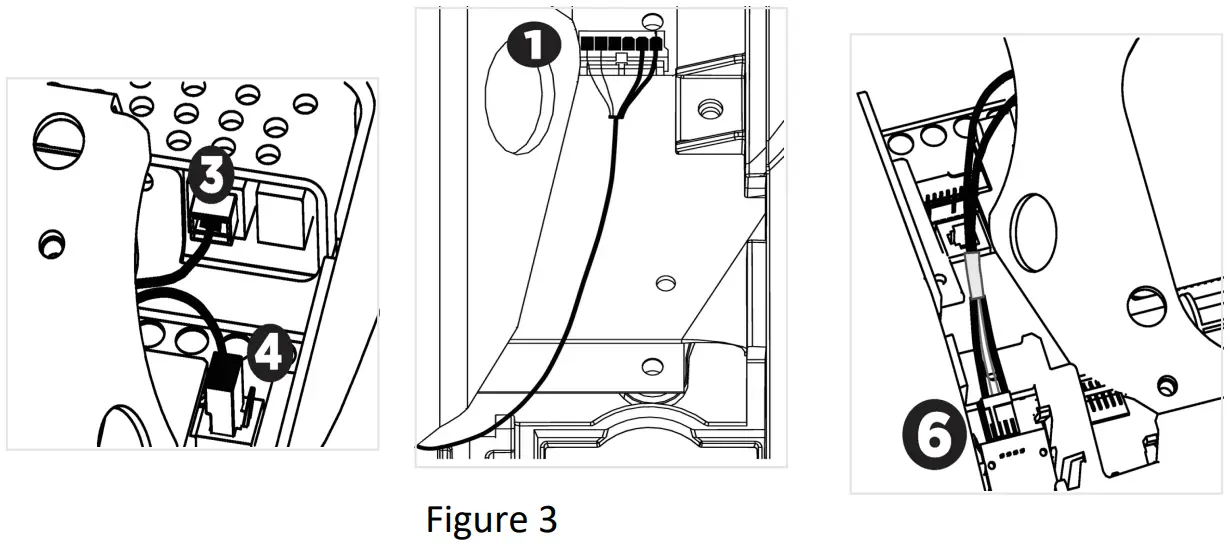 3

4

1

6

Figure 3