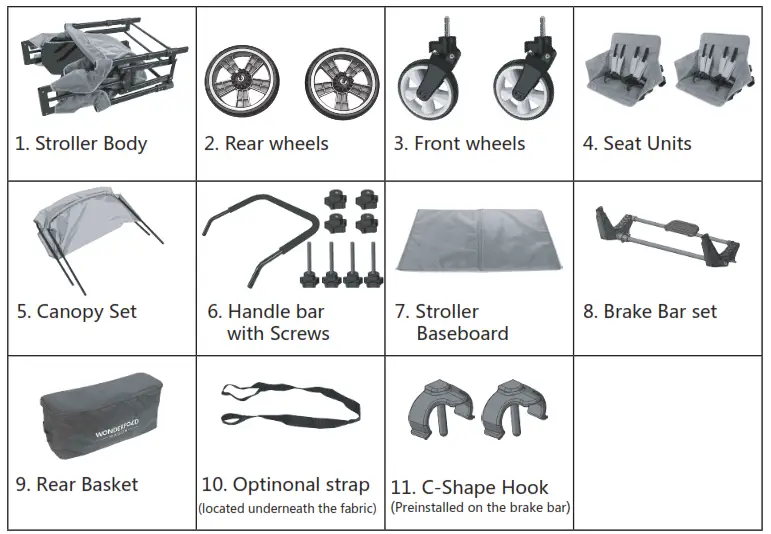 | 1. Stroller Body | 2. Rear wheels | 3. Front wheels | 4. Seat Units |
|---|---|---|---|
| 5. Canopy Set | 6. Handle bar with Screws | 7. Stroller Baseboard | 8. Brake Bar set |
| WONDERFOLD 9. Rear Basket | 10. Optinonal strap (located underneath the fabric) | 11. C-Shape Hook (Preinstalled on the brake bar) | |