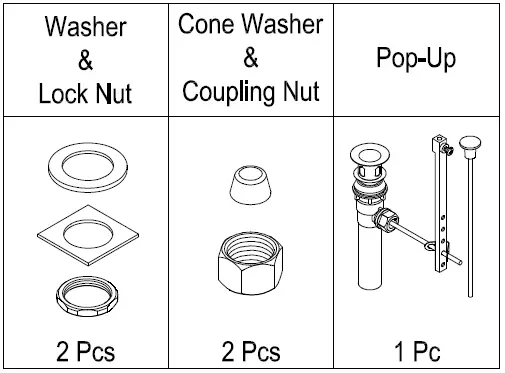 | Washer & Lock Nut | Cone Washer & Coupling Nut | Pop-Up |
|---|---|---|
| 2 Pcs | 2 Pcs | 1 Pc |