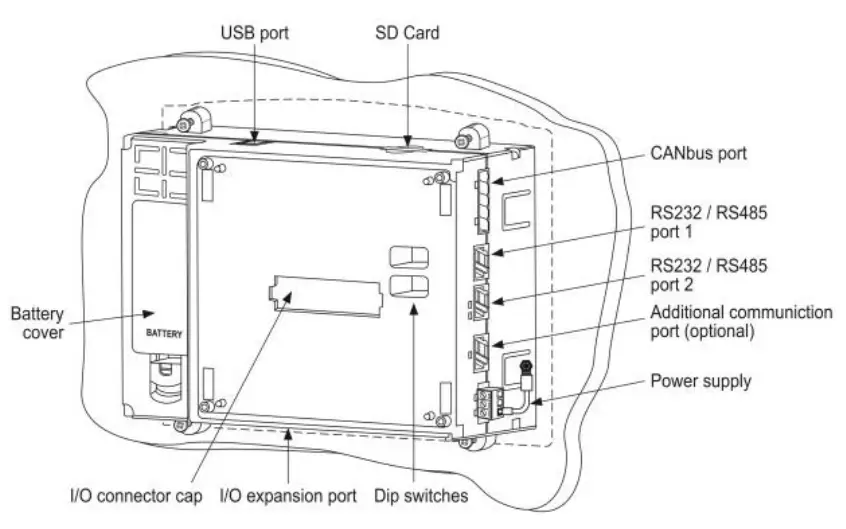 USB port
SD Card
CANbus port
RS232 / RS485 port 1
RS232 / RS485 port 2
Additional communiction port (optional)
Power supply
Battery cover
BATTERY
I/O connector cap
I/O expansion port
Dip switches