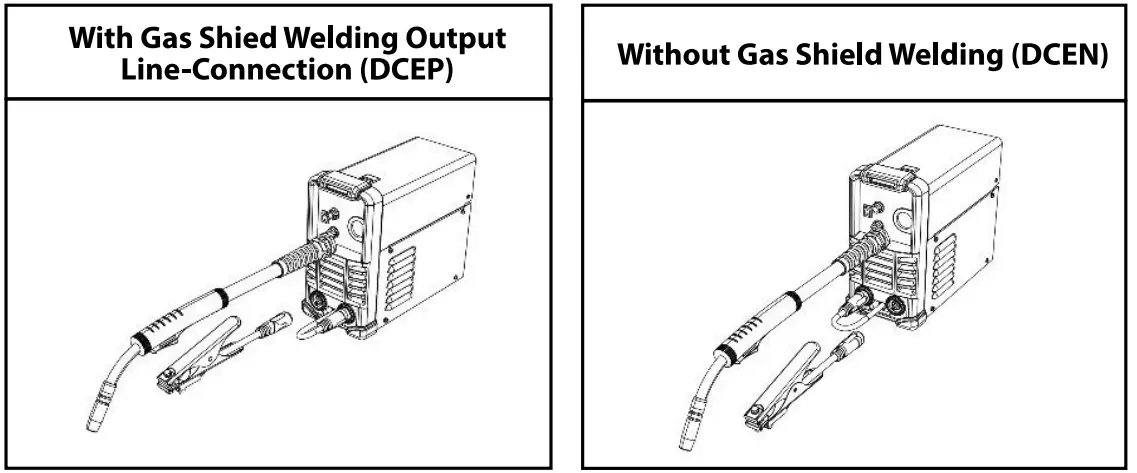 With Gas Shied Welding Output Line-Connection (DCEP)

Without Gas Shield Welding (DCEN)