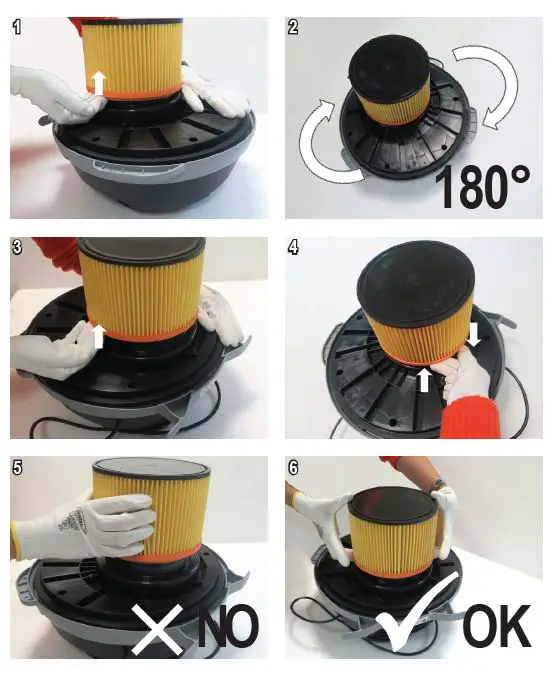 1

2

180°

3

4

5

NO

6

OK