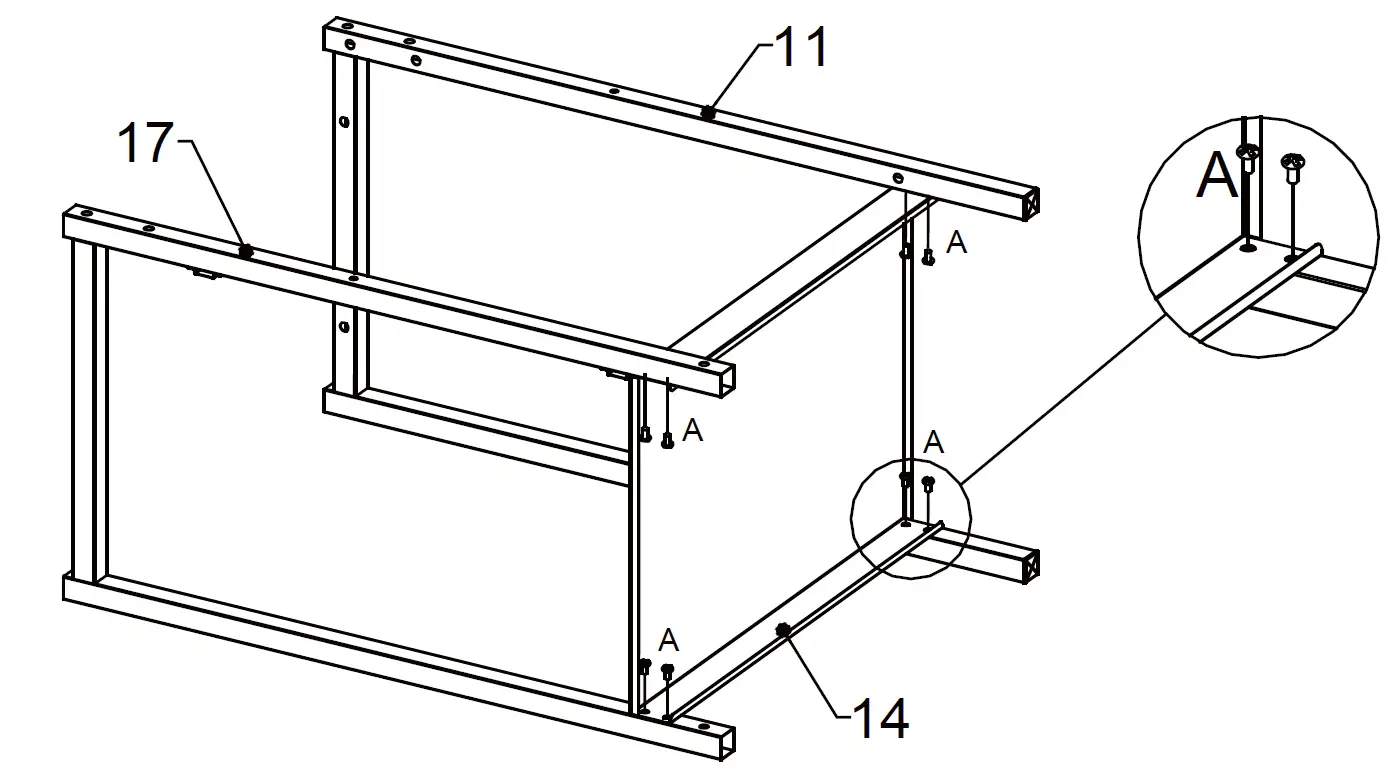 11

17

A

A

A

A

A

14