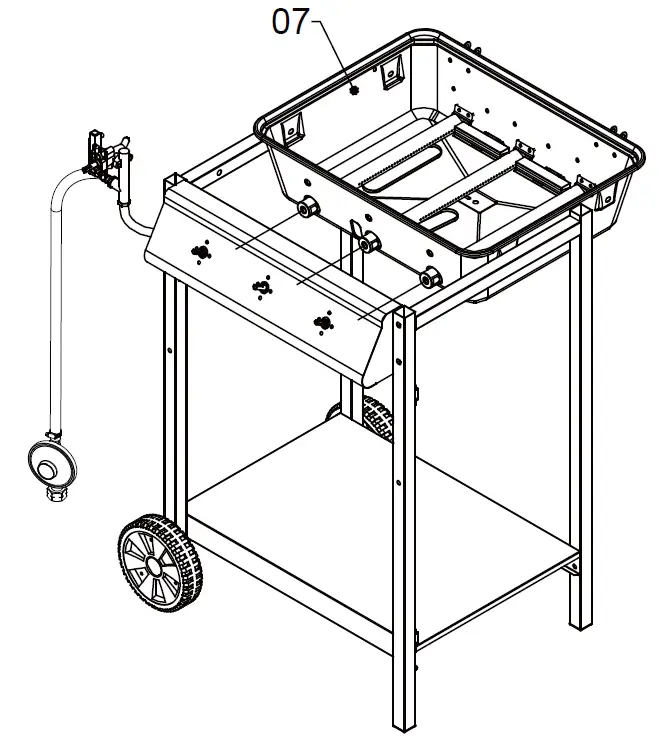 07