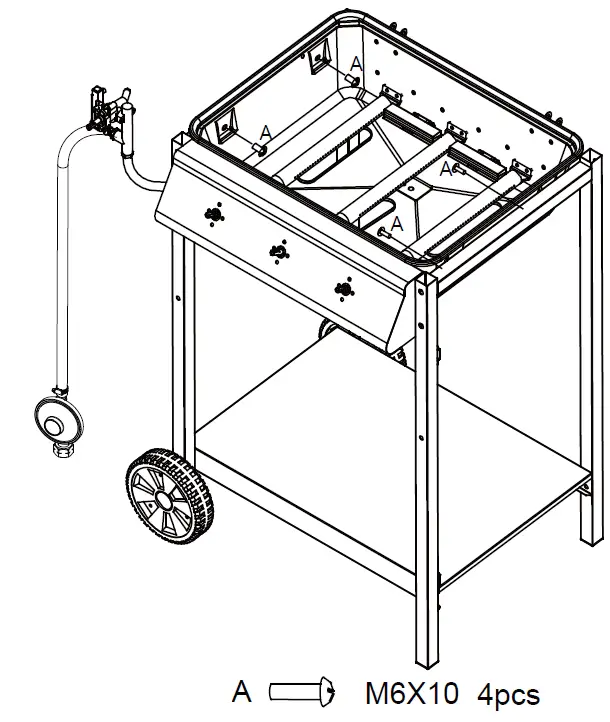 A
A
A
A
A M6X10 4pcs