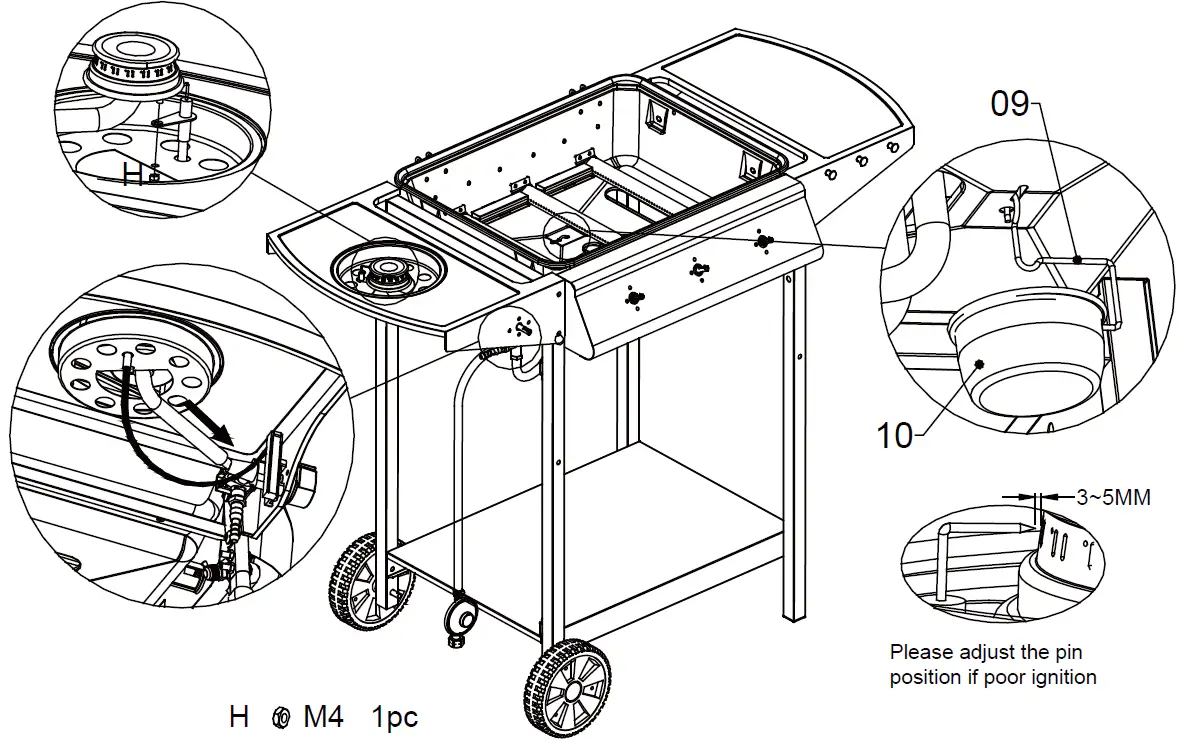 H

09

10

3~5MM

Please adjust the pin position if poor ignition

H M4 1pc