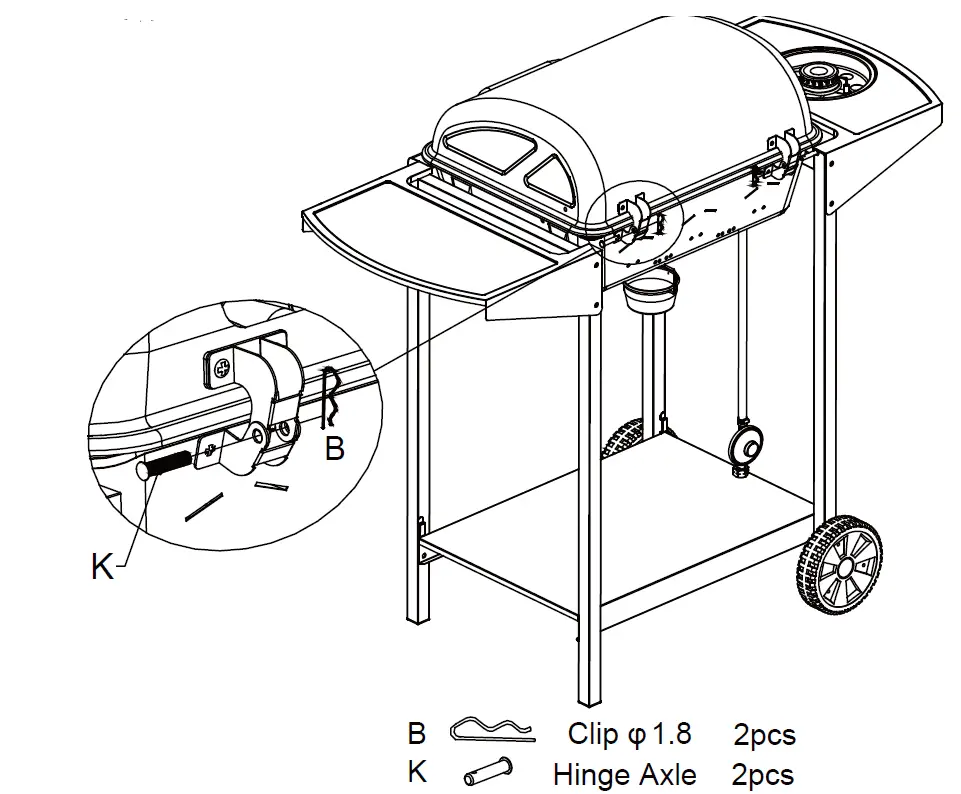 B

K

B Clip φ 1.8 2pcs
K Hinge Axle 2pcs