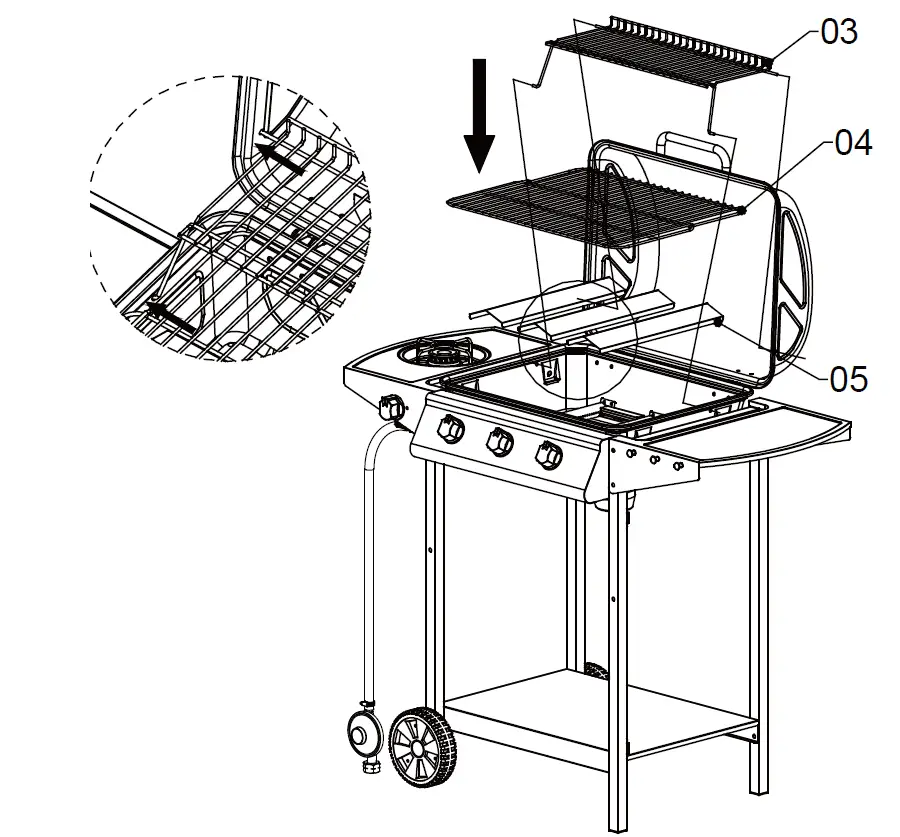 03
04
05