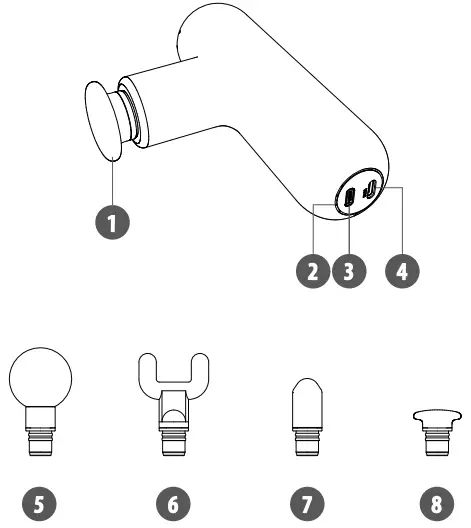 1
2
3
4
5
6
7
8