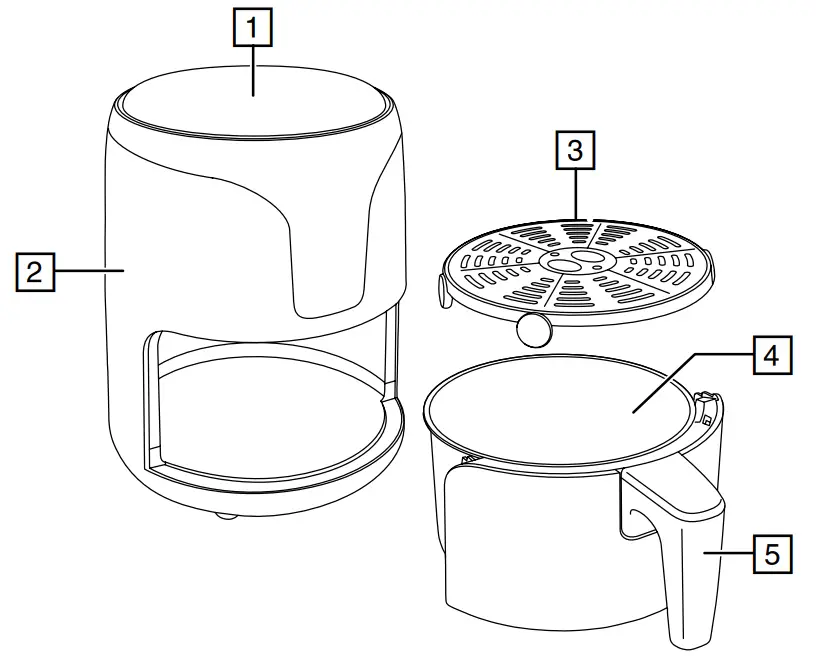 1
2
3
4
5