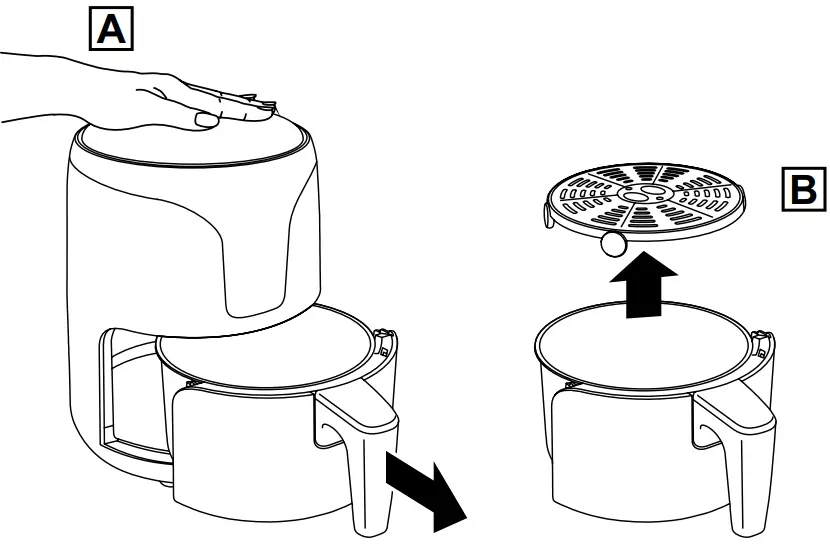 A

B