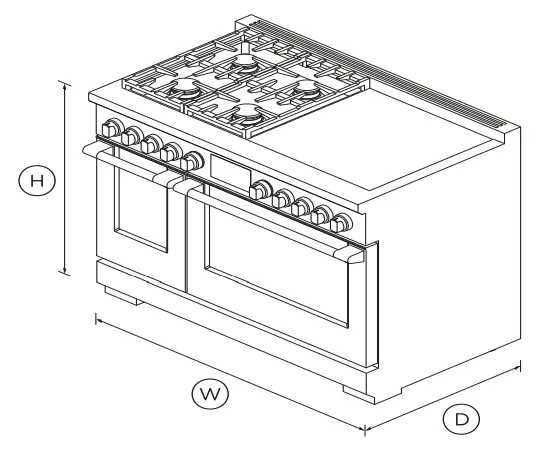 H

W

D