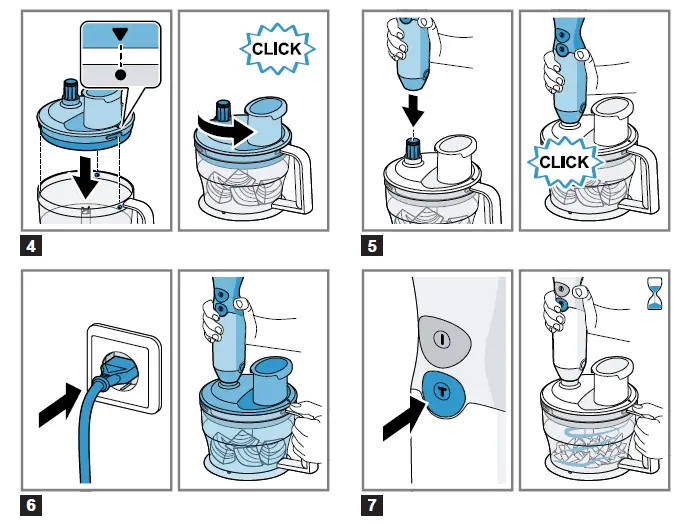 CLICK

4

CLICK

5

6

I

T

7