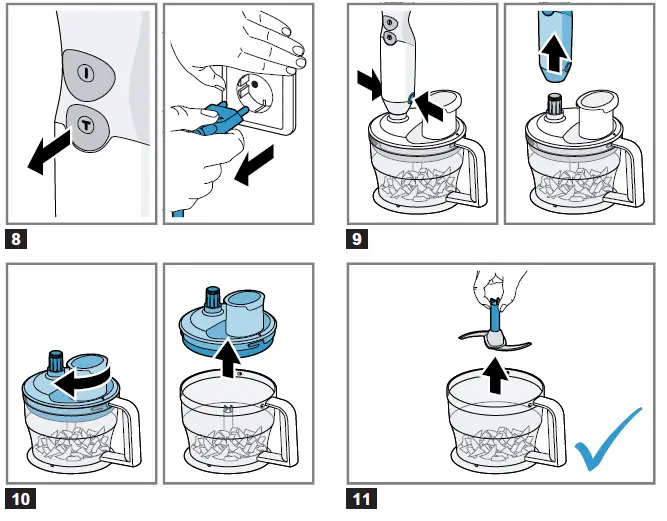 I

T

8

9

10

11