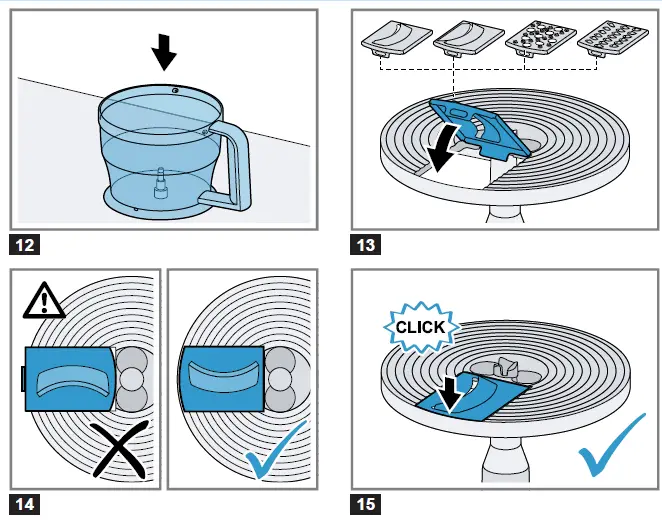 12

13

14

CLICK

15