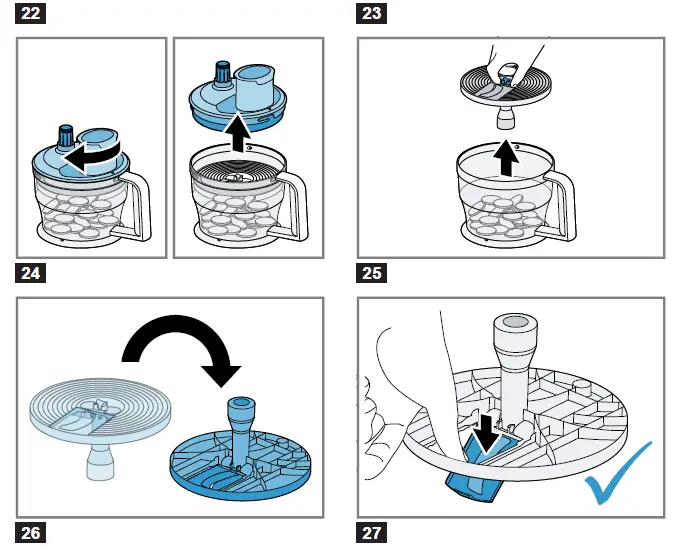 22

23

24

25

26

27