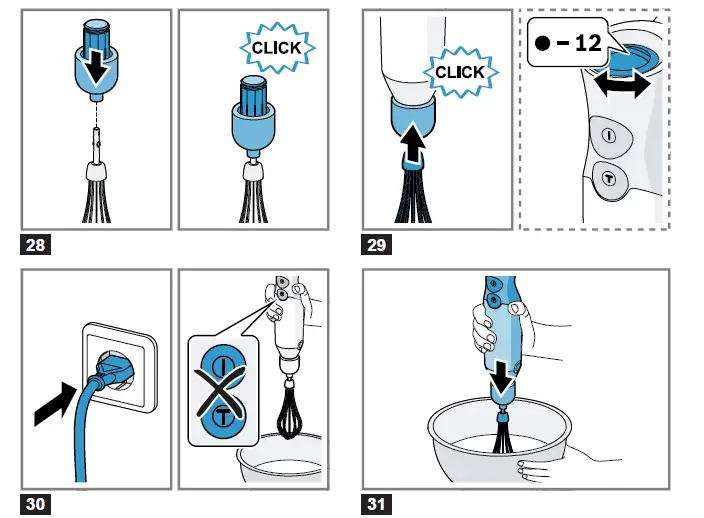 CLICK

28

CLICK

● – 12

I

T

29

I

T

30

31