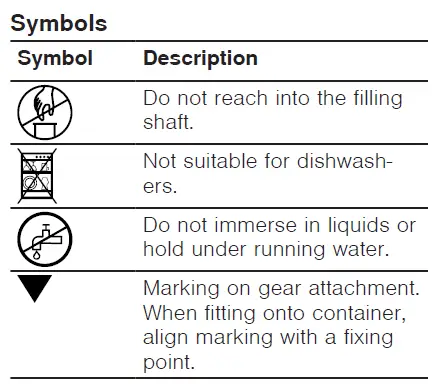 Symbols

| Symbol | Description |
|---|---|
|  | Do not reach into the filling shaft. |
|  | Not suitable for dishwashers. |
|  | Do not immerse in liquids or hold under running water. |
| ▼ | Marking on gear attachment. When fitting onto container, align marking with a fixing point. |