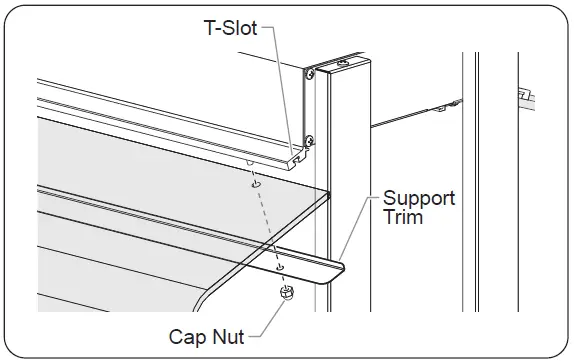 T-Slot

Support Trim

Cap Nut