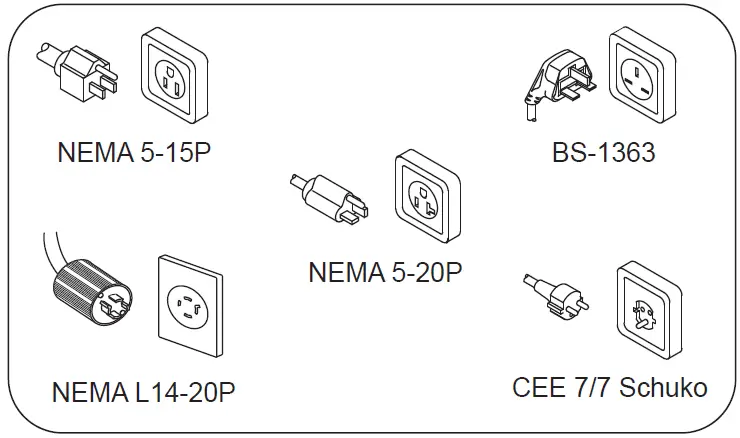 NEMA 5-15P

BS-1363

NEMA 5-20P

NEMA L14-20P

CEE 7/7 Schuko