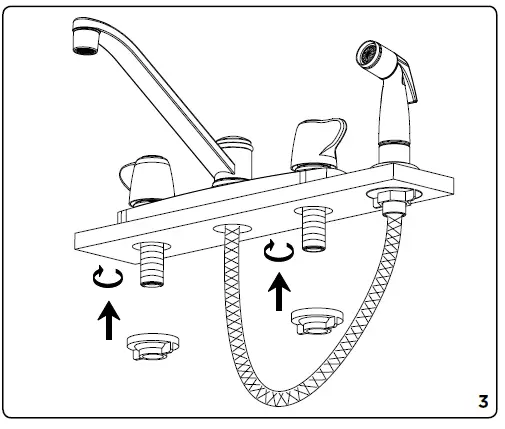 3