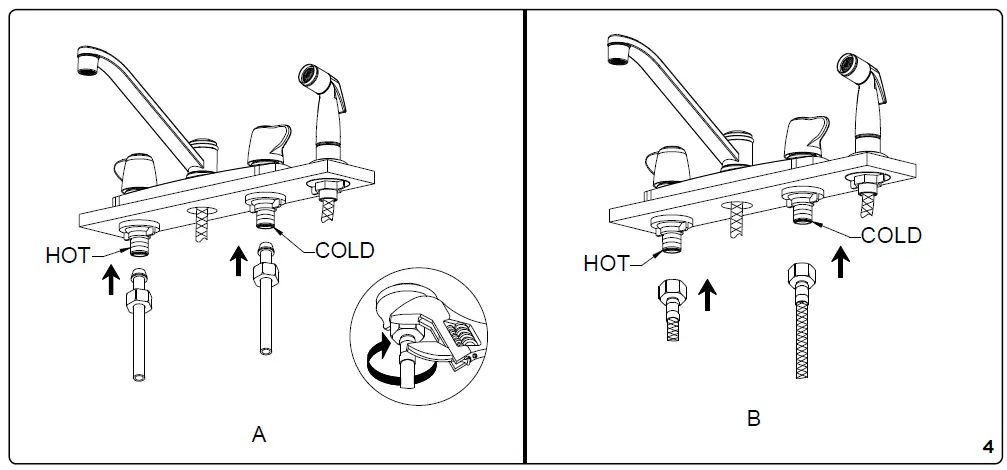 HOT
COLD
A

HOT
COLD
B

4