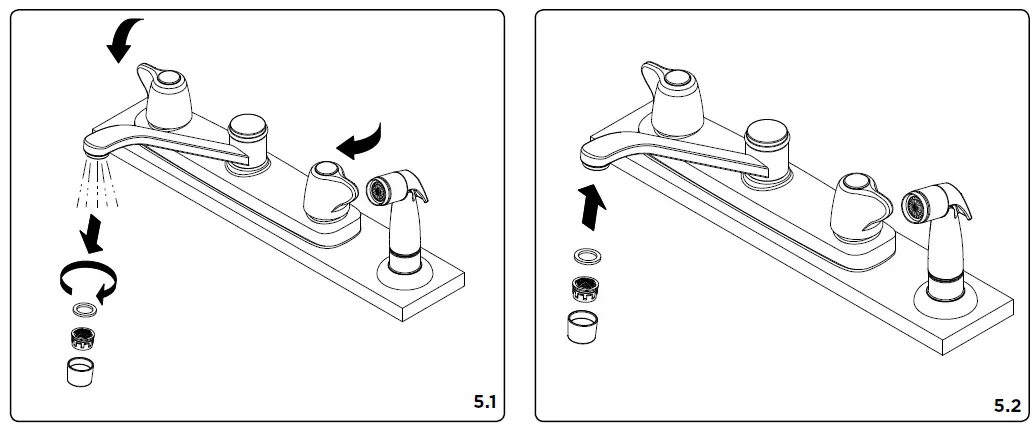 5.1

5.2