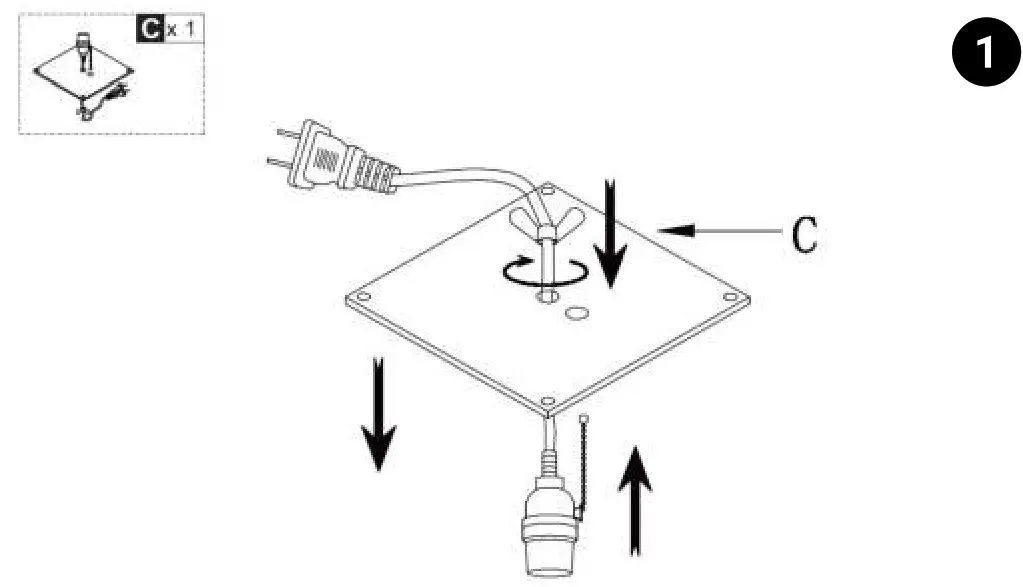 C x 1

1

C