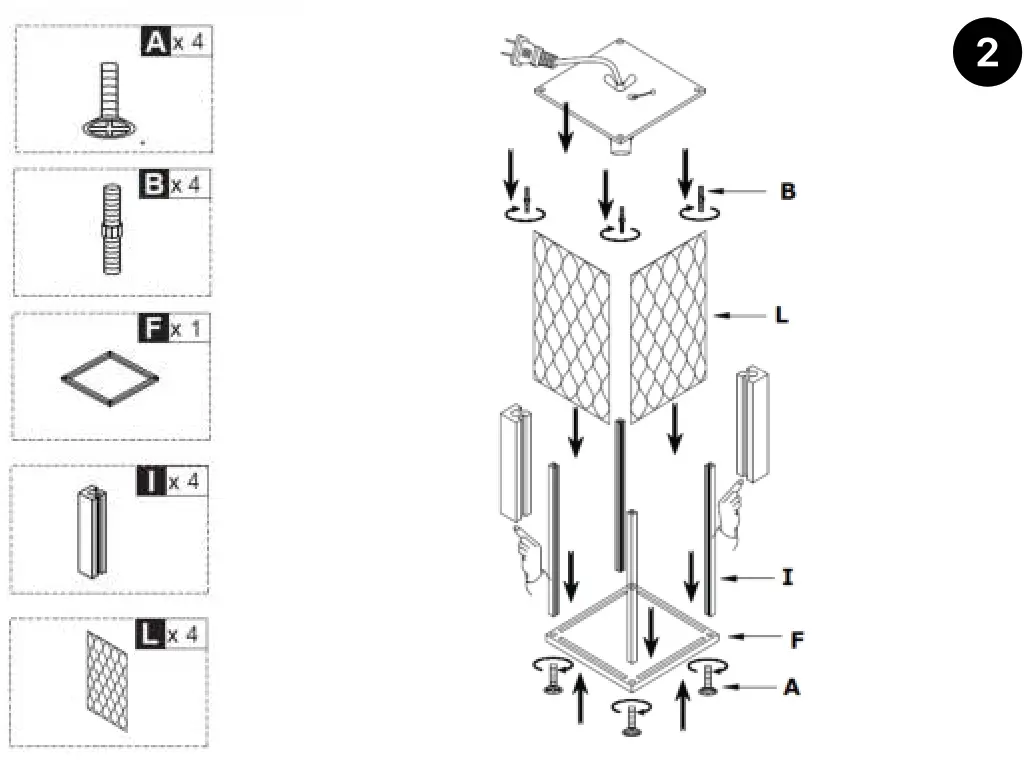 A x 4

B x 4

F x 1

I x 4

L x 4

2

B

L

I

F

A