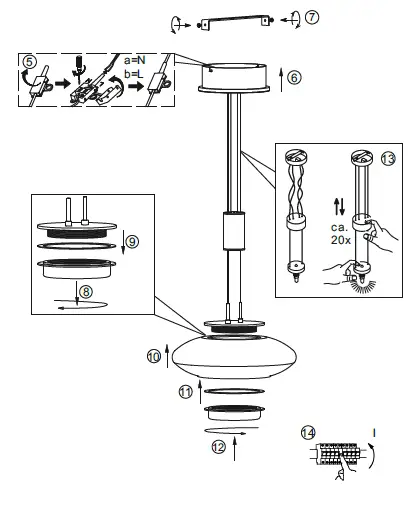 7
5
a=N
b=L
6
13
ca.
20x
9
8
10
11
12
14
I