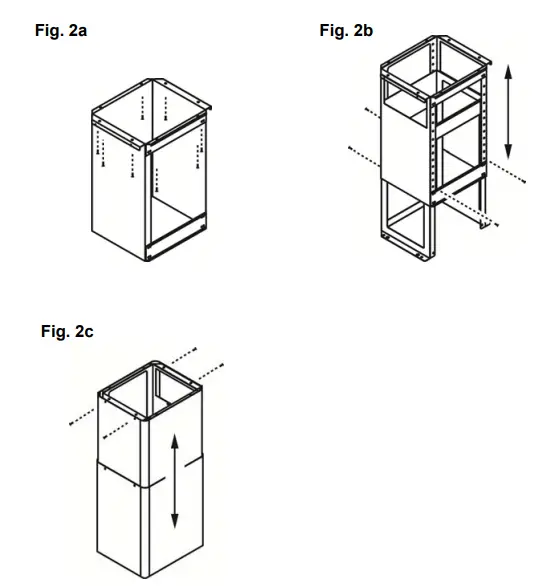 Fig. 2a

Fig. 2b

Fig. 2c