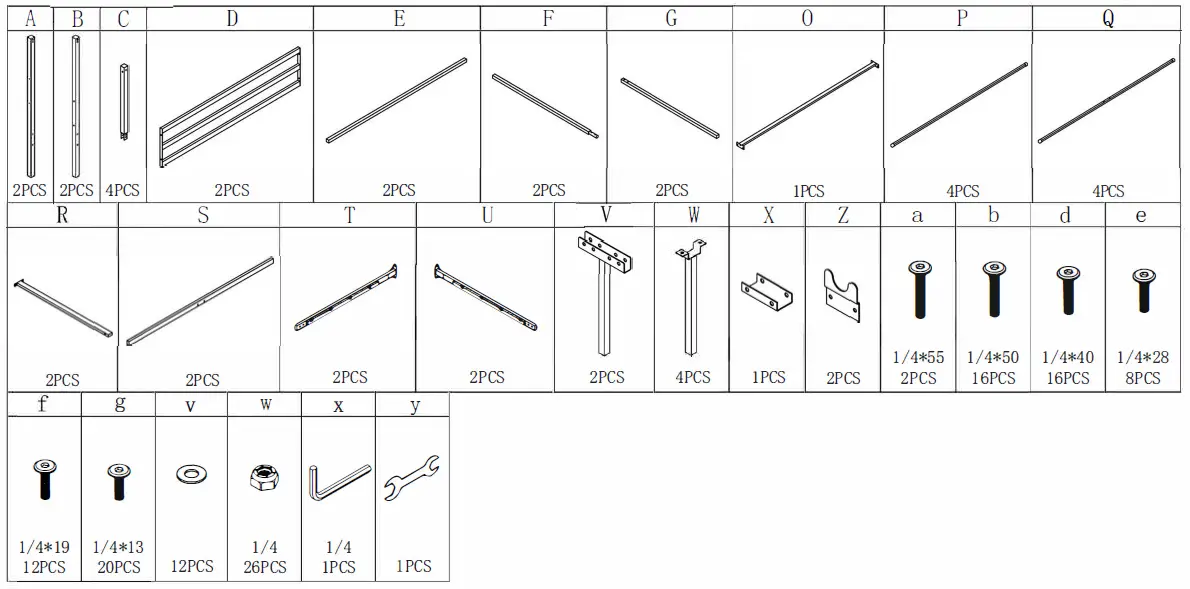 | A | B | C | D | E | F | G | O | P | Q |
|---|---|---|---|---|---|---|---|---|---|
| 2PCS | 2PCS | 4PCS | 2PCS | 2PCS | 2PCS | 2PCS | 1PCS | 4PCS | 4PCS |

| R | S | T | U | V | W | X | Z | a | b | d | e |
|---|---|---|---|---|---|---|---|---|---|---|---|
| 2PCS | 2PCS | 2PCS | 2PCS | 2PCS | 4PCS | 1PCS | 2PCS | 1/4*55 2PCS | 1/4*50 16PCS | 1/4*40 16PCS | 1/4*28 8PCS |

| f | g | v | w | x | y |
|---|---|---|---|---|---|
| 1/4*19 12PCS | 1/4*13 20PCS | 12PCS | 1/4 26PCS | 1/4 1PCS | 1PCS |