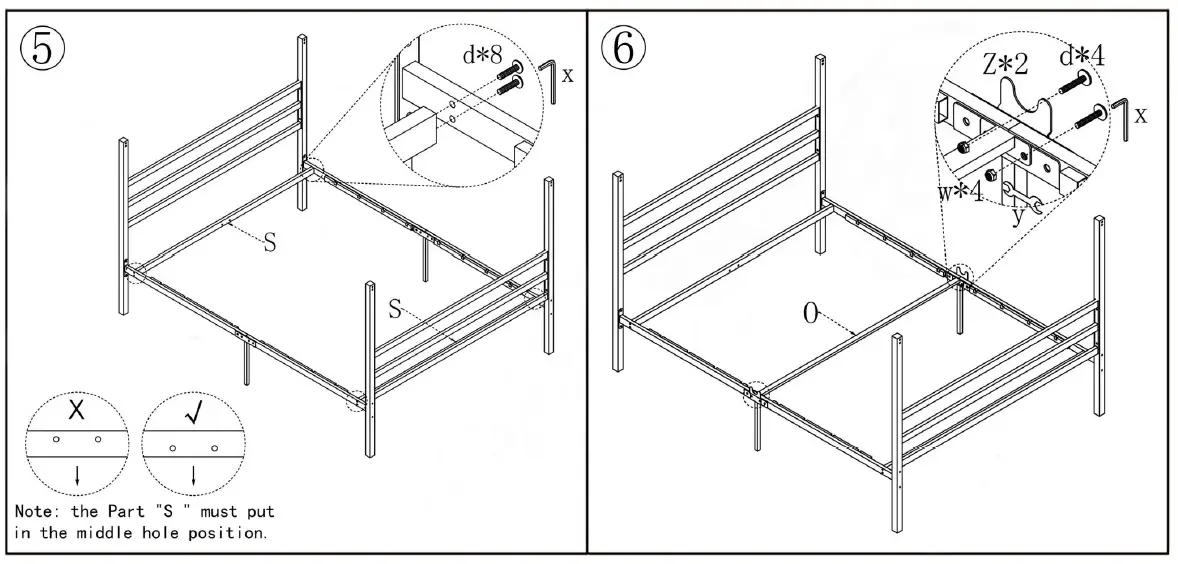 ⑤

d*8

x

S

S

X

√

Note: the Part "S " must put in the middle hole position.

⑥

Z*2

d*4

x

w*4

y

O