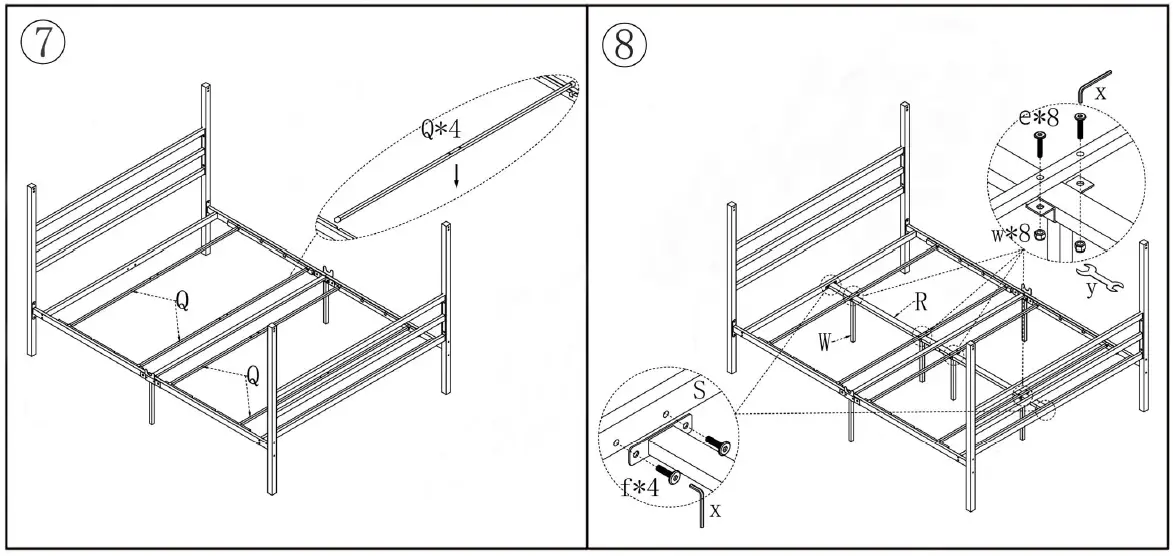 ⑦

Q*4

Q

Q

⑧

x

e*8

w*8

y

R

W

S

f*4

x