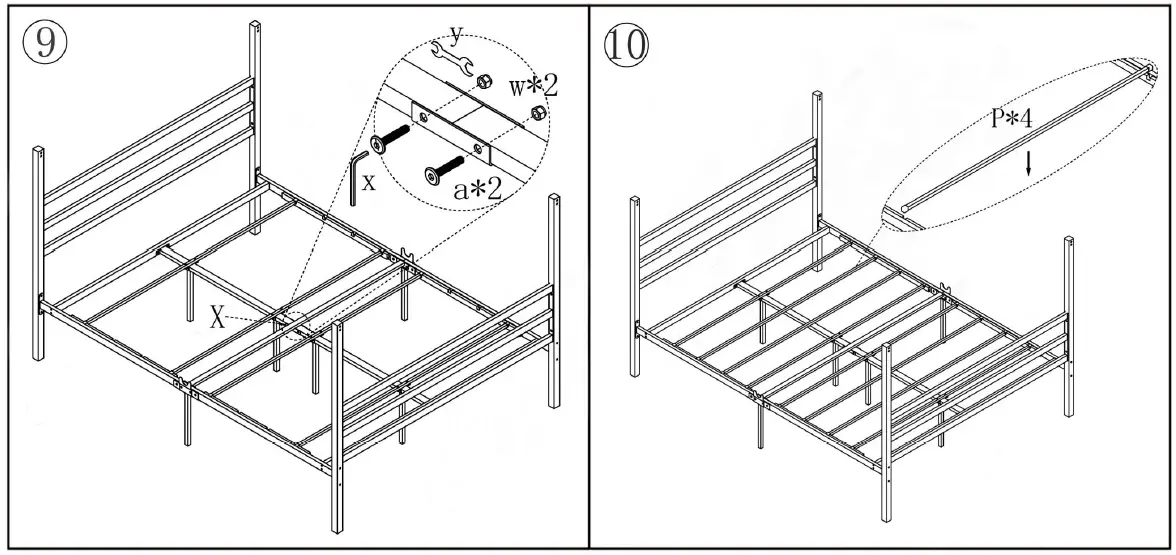 ⑨
y
w*2
x
a*2
X

⑩
P*4